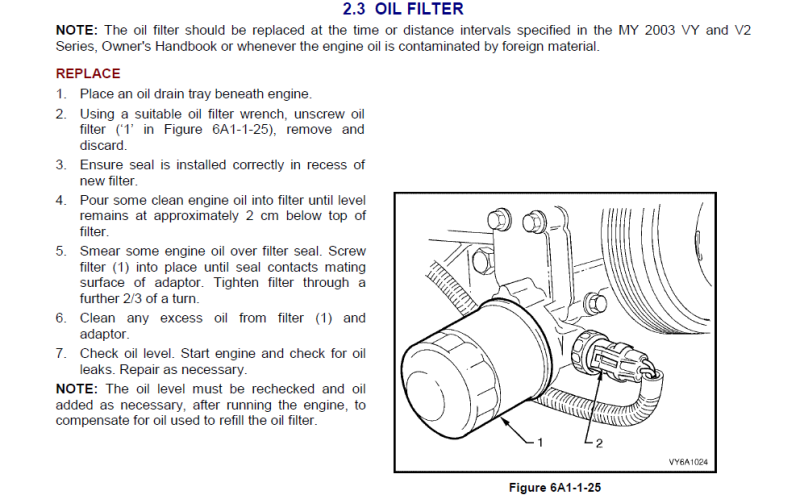 2.3 OIL FILTER

NOTE: The oil filter should be replaced at the time or distance intervals specified in the MY 2003 VY and V2 Series, Owner's Handbook or whenever the engine oil is contaminated by foreign material.

REPLACE

1. Place an oil drain tray beneath engine.
2. Using a suitable oil filter wrench, unscrew oil filter ('1' in Figure 6A1-1-25), remove and discard.
3. Ensure seal is installed correctly in recess of new filter.
4. Pour some clean engine oil into filter until level remains at approximately 2 cm below top of filter.
5. Smear some engine oil over filter seal. Screw filter (1) into place until seal contacts mating surface of adaptor. Tighten filter through a further 2/3 of a turn.
6. Clean any excess oil from filter (1) and adaptor.
7. Check oil level. Start engine and check for oil leaks. Repair as necessary.

NOTE: The oil level must be rechecked and oil added as necessary, after running the engine, to compensate for oil used to refill the oil filter.

1
2
VY6A1024

Figure 6A1-1-25