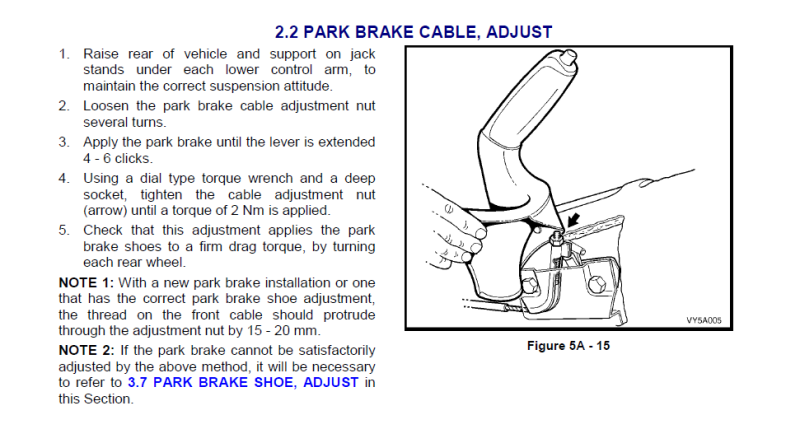 2.2 PARK BRAKE CABLE, ADJUST

1. Raise rear of vehicle and support on jack stands under each lower control arm, to maintain the correct suspension attitude.
2. Loosen the park brake cable adjustment nut several turns.
3. Apply the park brake until the lever is extended 4 - 6 clicks.
4. Using a dial type torque wrench and a deep socket, tighten the cable adjustment nut (arrow) until a torque of 2 Nm is applied.
5. Check that this adjustment applies the park brake shoes to a firm drag torque, by turning each rear wheel.

NOTE 1: With a new park brake installation or one that has the correct park brake shoe adjustment, the thread on the front cable should protrude through the adjustment nut by 15 - 20 mm.

NOTE 2: If the park brake cannot be satisfactorily adjusted by the above method, it will be necessary to refer to 3.7 PARK BRAKE SHOE, ADJUST in this Section.

VY5A005

Figure 5A - 15