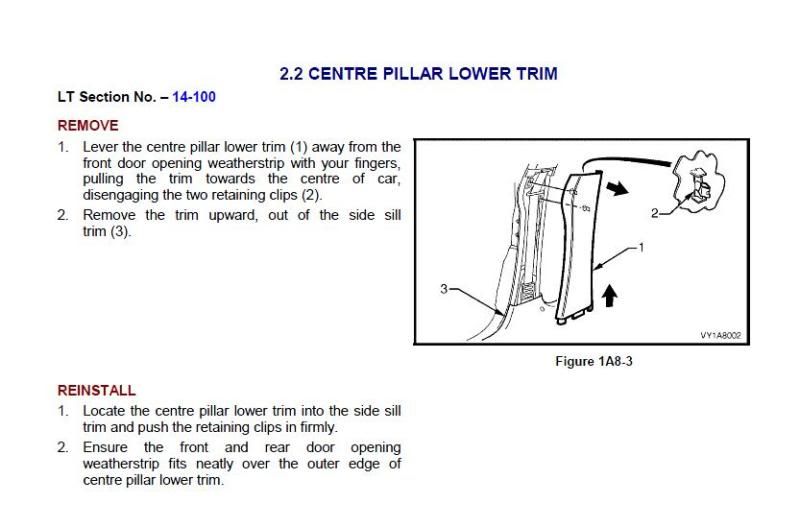 2.2 CENTRE PILLAR LOWER TRIM

LT Section No. – 14-100

REMOVE

1. Lever the centre pillar lower trim (1) away from the front door opening weatherstrip with your fingers, pulling the trim towards the centre of car, disengaging the two retaining clips (2).
2. Remove the trim upward, out of the side sill trim (3).

2
1
3
VY1A8002

Figure 1A8-3

REINSTALL

1. Locate the centre pillar lower trim into the side sill trim and push the retaining clips in firmly.
2. Ensure the front and rear door opening weatherstrip fits neatly over the outer edge of centre pillar lower trim.