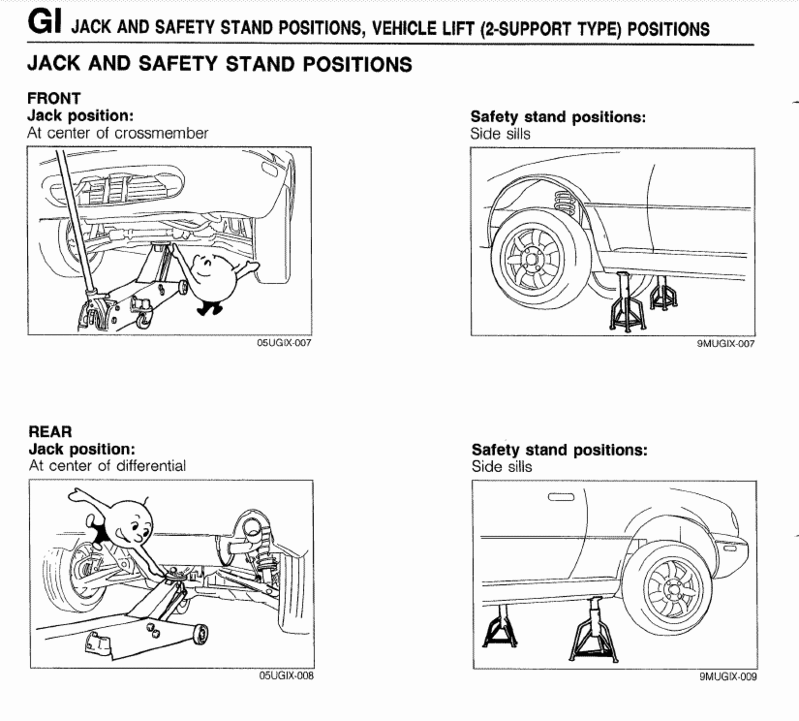 GI JACK AND SAFETY STAND POSITIONS, VEHICLE LIFT (2-SUPPORT TYPE) POSITIONS

JACK AND SAFETY STAND POSITIONS

FRONT
Jack position:
At center of crossmember

05UGIX-007

Safety stand positions:
Side sills

9MUGIX-007

REAR
Jack position:
At center of differential

05UGIX-008

Safety stand positions:
Side sills

9MUGIX-009